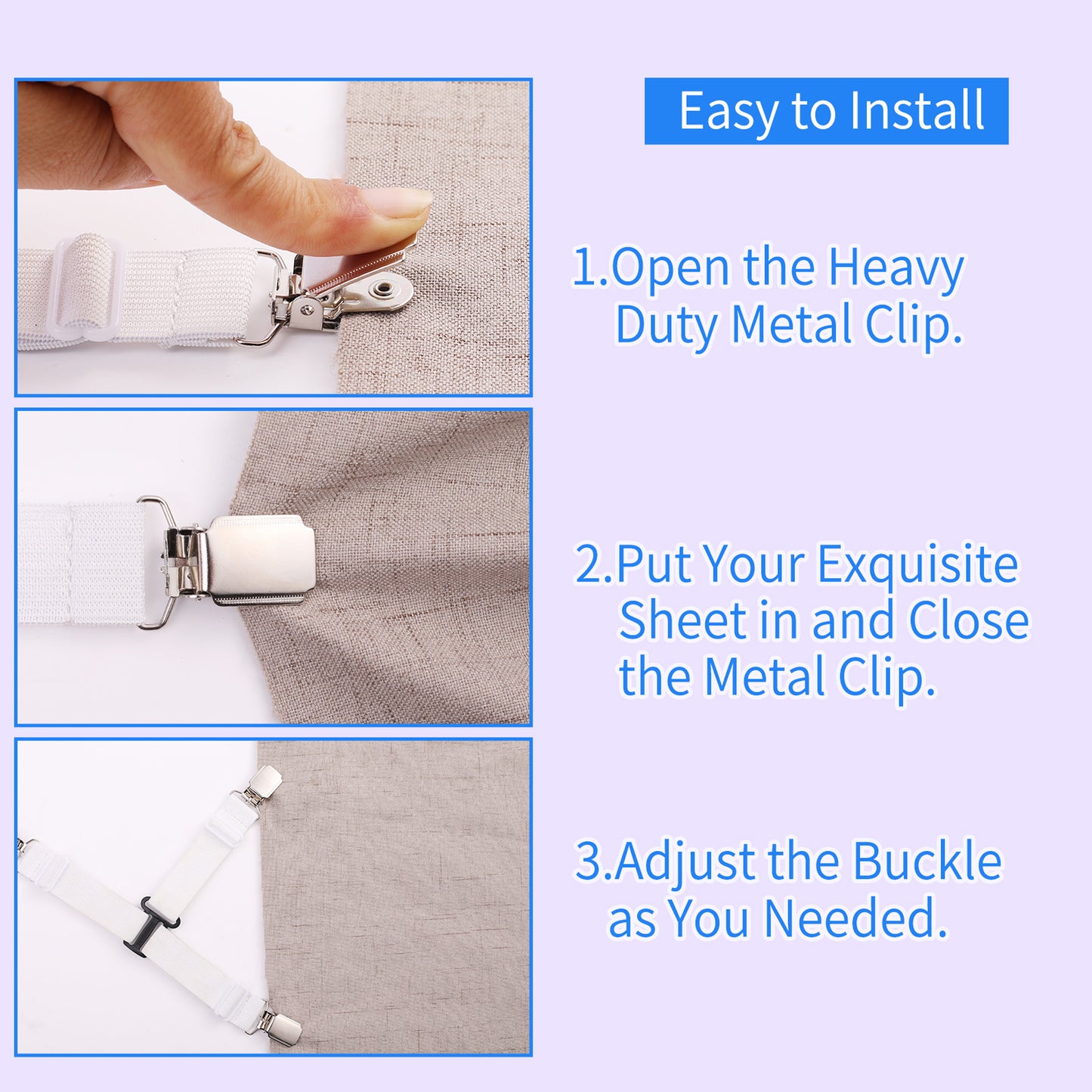 Easy to Install

1.Open the Heavy Duty Metal Clip.

2.Put Your Exquisite Sheet in and Close the Metal Clip.

3.Adjust the Buckle as You Needed.