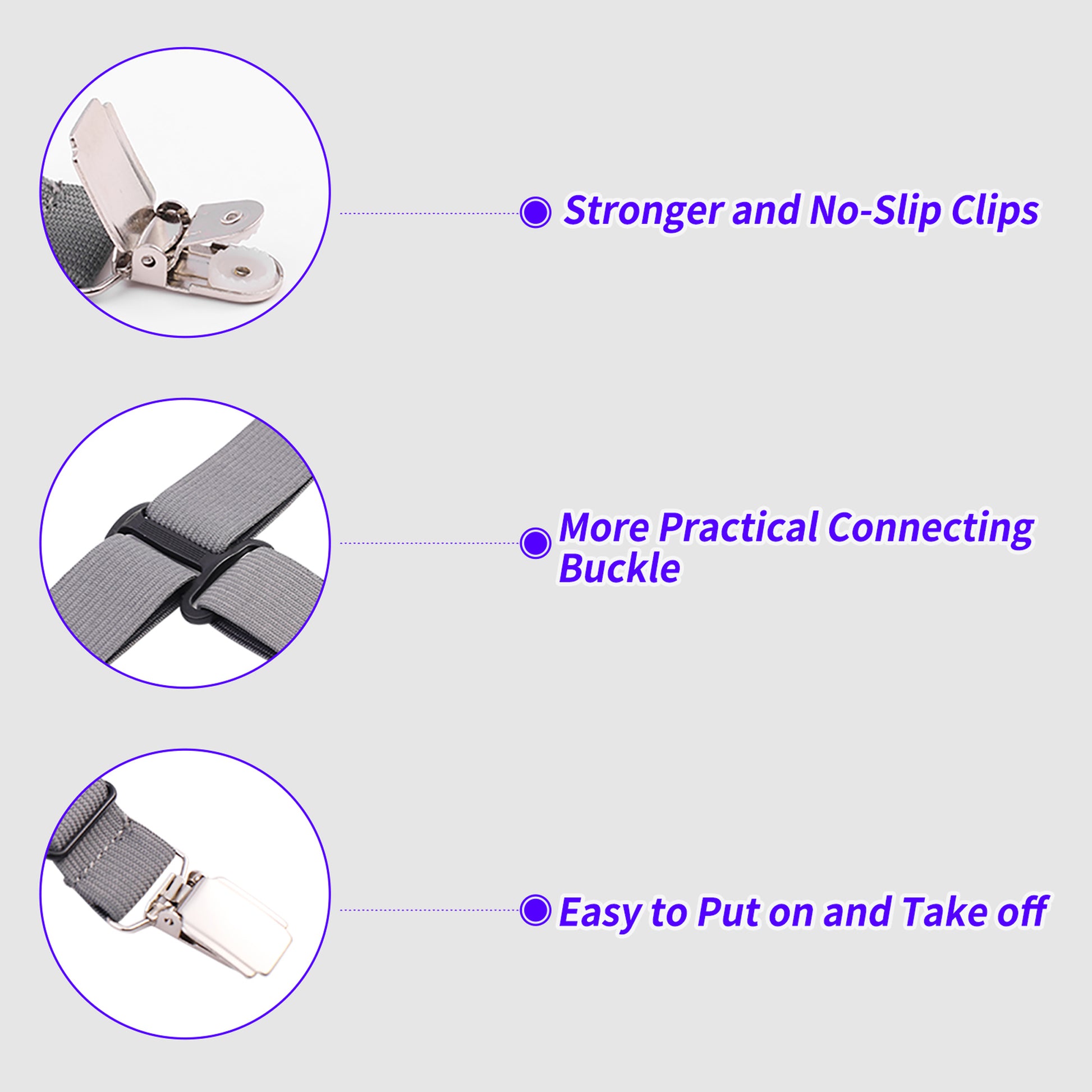 Stronger and No-Slip Clips

More Practical Connecting Buckle

Easy to Put on and Take off